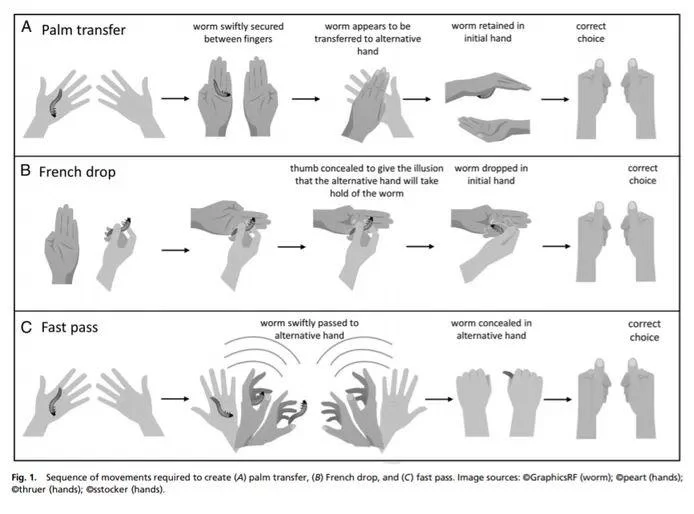 A Palm transfer

worm swiftly secured between fingers

worm appears to be transferred to alternative hand

worm retained in initial hand

correct choice

B French drop

thumb concealed to give the illusion that the alternative hand will take hold of the worm

worm dropped in initial hand

correct choice

C Fast pass

worm swiftly passed to alternative hand

worm concealed in alternative hand

correct choice

Fig. 1. Sequence of movements required to create (A) palm transfer, (B) French drop, and (C) fast pass. Image sources: ©GraphicsRF (worm); ©peart (hands); ©thruer (hands); ©sstocker (hands).